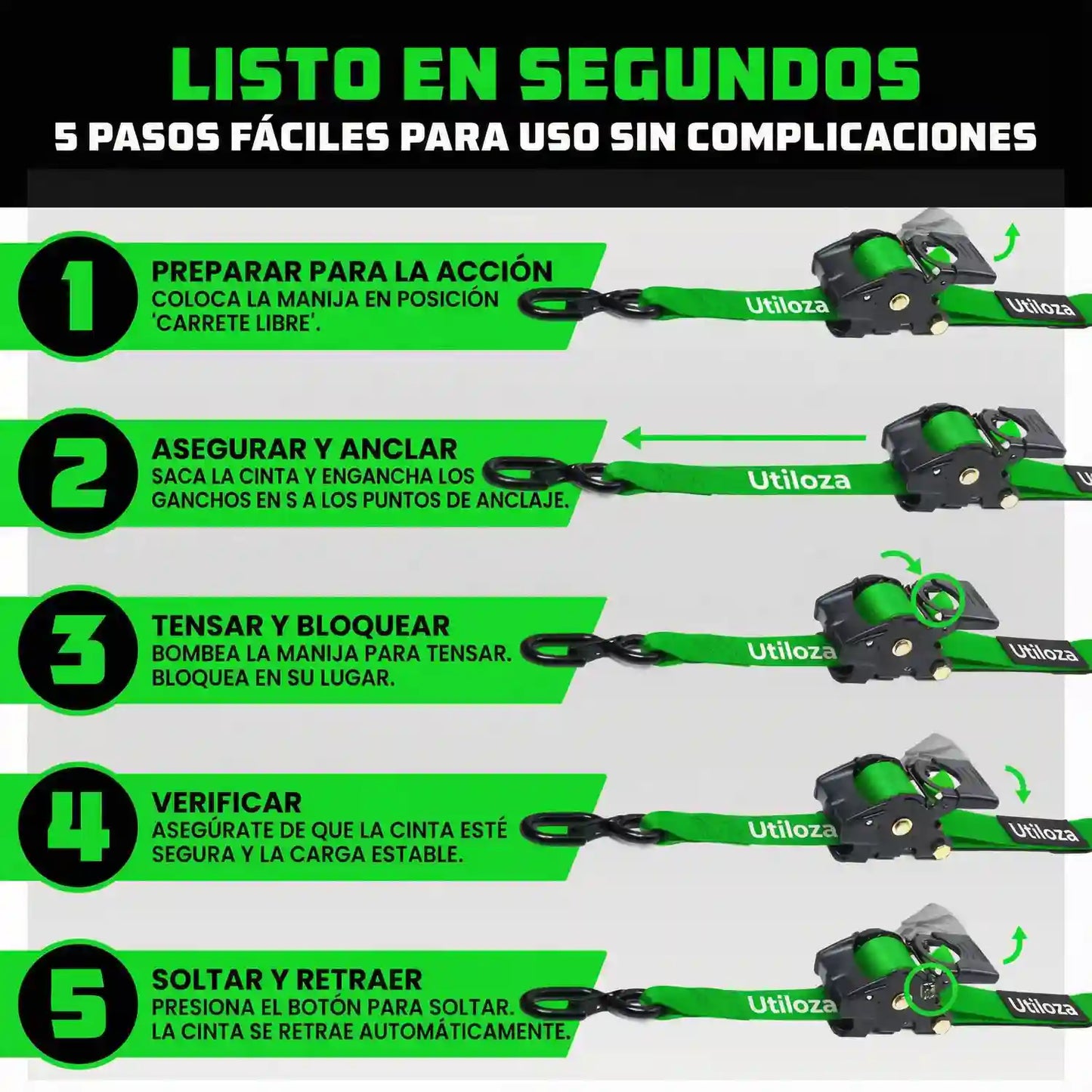 LISTO EN SEGUNDOS
5 PASOS FÁCILES PARA USO SIN COMPLICACIONES

1
PREPARAR PARA LA ACCIÓN
COLOCA LA MANIJA EN POSICIÓN 'CARRETE LIBRE'.

Utiloza
Utiloza

2
ASEGURAR Y ANCLAR
SACA LA CINTA Y ENGANCHA LOS GANCHOS EN S A LOS PUNTOS DE ANCLAJE.

Utiloza

3
TENSAR Y BLOQUEAR
BOMBEA LA MANIJA PARA TENSAR. BLOQUEA EN SU LUGAR.

Utiloza
Utiloza

4
VERIFICAR
ASEGÚRATE DE QUE LA CINTA ESTÉ SEGURA Y LA CARGA ESTABLE.

Utiloza
Utiloza

5
SOLTAR Y RETRAER
PRESIONA EL BOTÓN PARA SOLTAR. LA CINTA SE RETRAE AUTOMÁTICAMENTE.

Utiloza
Utiloza