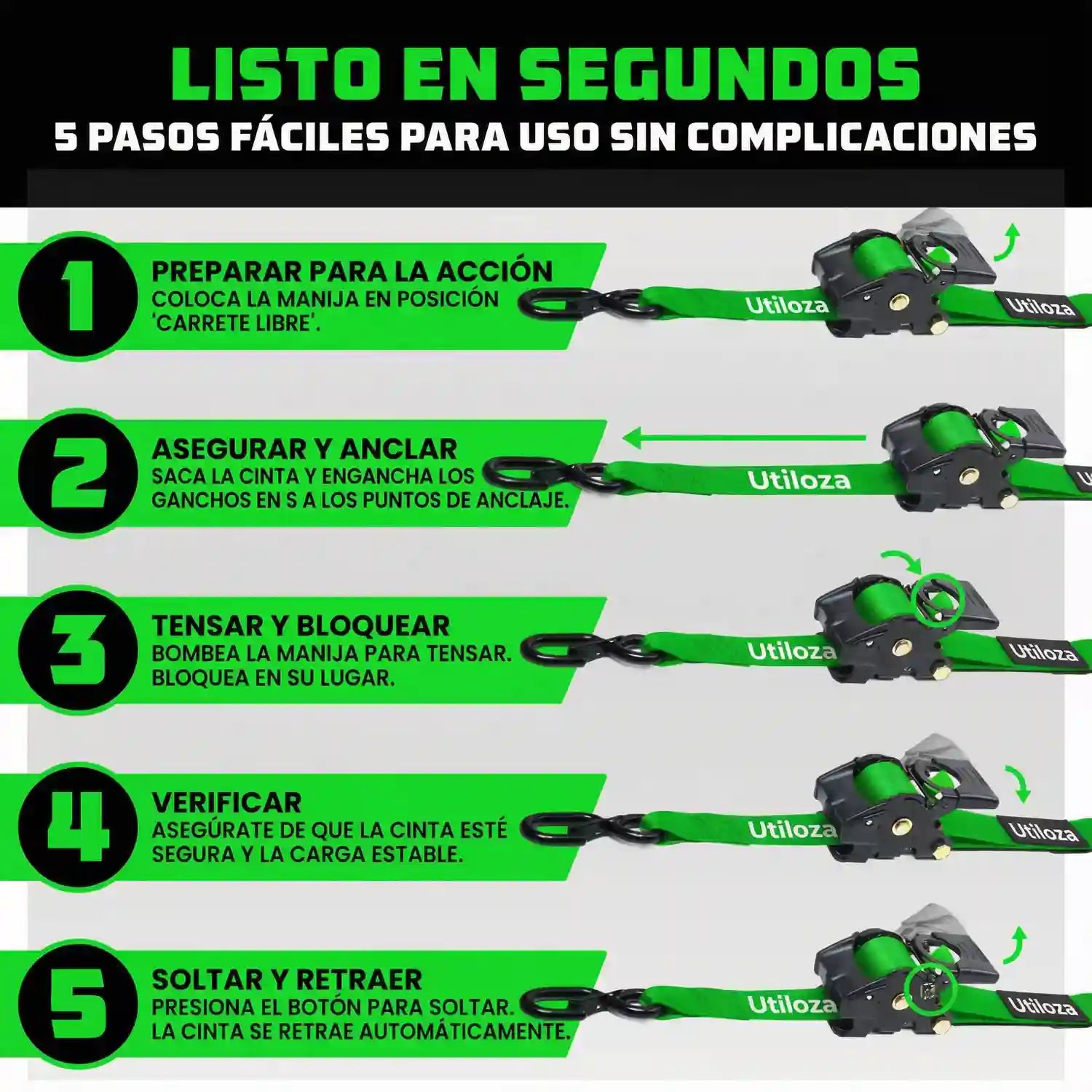 LISTO EN SEGUNDOS
5 PASOS FÁCILES PARA USO SIN COMPLICACIONES

1
PREPARAR PARA LA ACCIÓN
COLOCA LA MANIJA EN POSICIÓN 'CARRETE LIBRE'.

Utiloza Utiloza

2
ASEGURAR Y ANCLAR
SACA LA CINTA Y ENGANCHA LOS GANCHOS EN S A LOS PUNTOS DE ANCLAJE.

Utiloza

3
TENSAR Y BLOQUEAR
BOMBEA LA MANIJA PARA TENSAR. BLOQUEA EN SU LUGAR.

Utiloza Utiloza

4
VERIFICAR
ASEGÚRATE DE QUE LA CINTA ESTÉ SEGURA Y LA CARGA ESTABLE.

Utiloza Utiloza

5
SOLTAR Y RETRAER
PRESIONA EL BOTÓN PARA SOLTAR. LA CINTA SE RETRAE AUTOMÁTICAMENTE.

Utiloza Utiloza