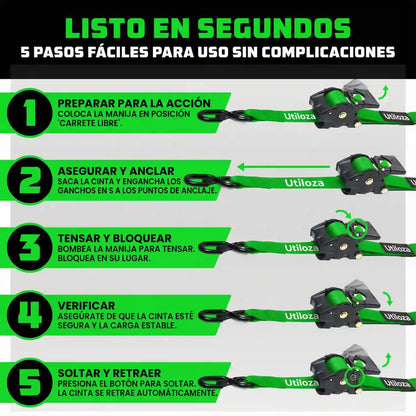 LISTO EN SEGUNDOS
5 PASOS FÁCILES PARA USO SIN COMPLICACIONES

1
PREPARAR PARA LA ACCIÓN
COLOCA LA MANIJA EN POSICIÓN 'CARRETE LIBRE'.
Utiloza
Utiloza

2
ASEGURAR Y ANCLAR
SACA LA CINTA Y ENGANCHA LOS GANCHOS EN S A LOS PUNTOS DE ANCLAJE.
Utiloza

3
TENSAR Y BLOQUEAR
BOMBEA LA MANIJA PARA TENSAR. BLOQUEA EN SU LUGAR.
Utiloza
Utiloza

4
VERIFICAR
ASEGÚRATE DE QUE LA CINTA ESTÉ SEGURA Y LA CARGA ESTABLE.
Utiloza
Utiloza

5
SOLTAR Y RETRAER
PRESIONA EL BOTÓN PARA SOLTAR. LA CINTA SE RETRAE AUTOMÁTICAMENTE.
Utiloza
Utiloza